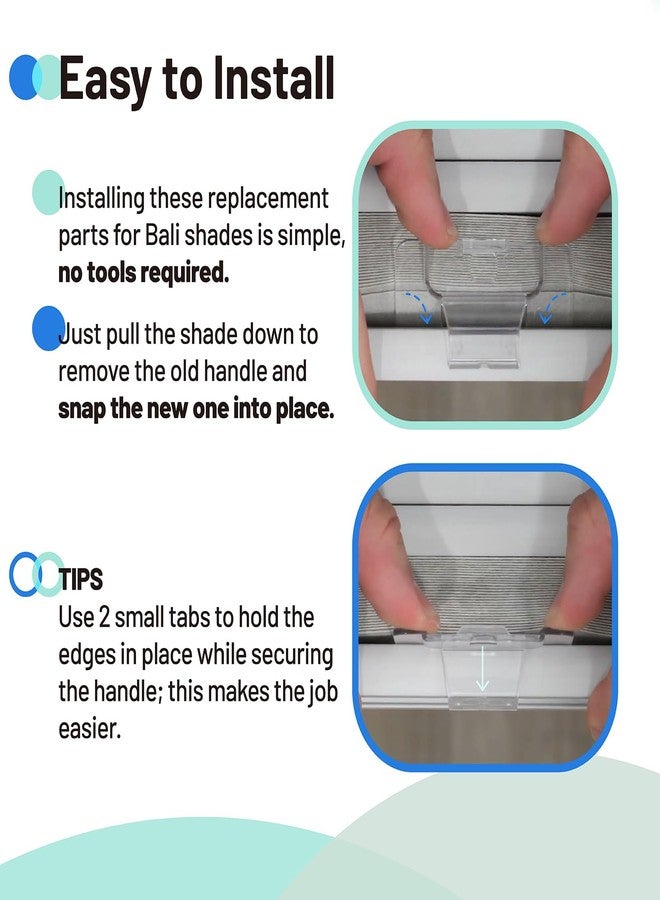 Easy to Install

Installing these replacement parts for Bali shades is simple, no tools required.

Just pull the shade down to remove the old handle and snap the new one into place.

TIPS

Use 2 small tabs to hold the edges in place while securing the handle; this makes the job easier.